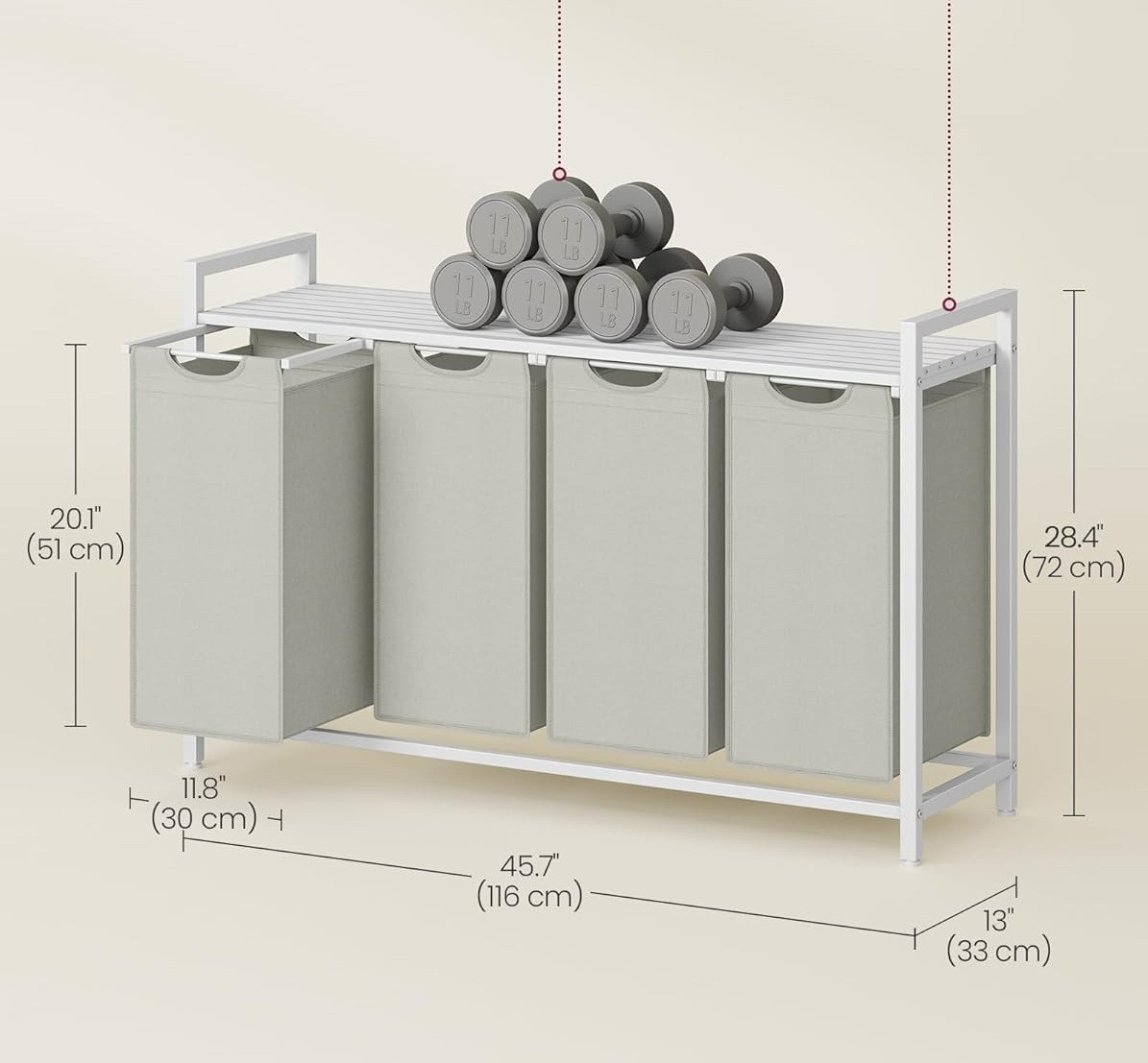 11
LB

11
LB

11
LB

11
LB

11
LB

11
LB

20.1"
(51 cm)

28.4"
(72 cm)

11.8"
(30 cm)

45.7"
(116 cm)

13"
(33 cm)