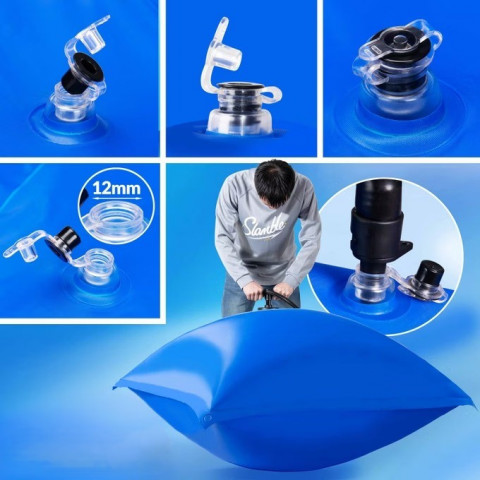 12mm

Slamble