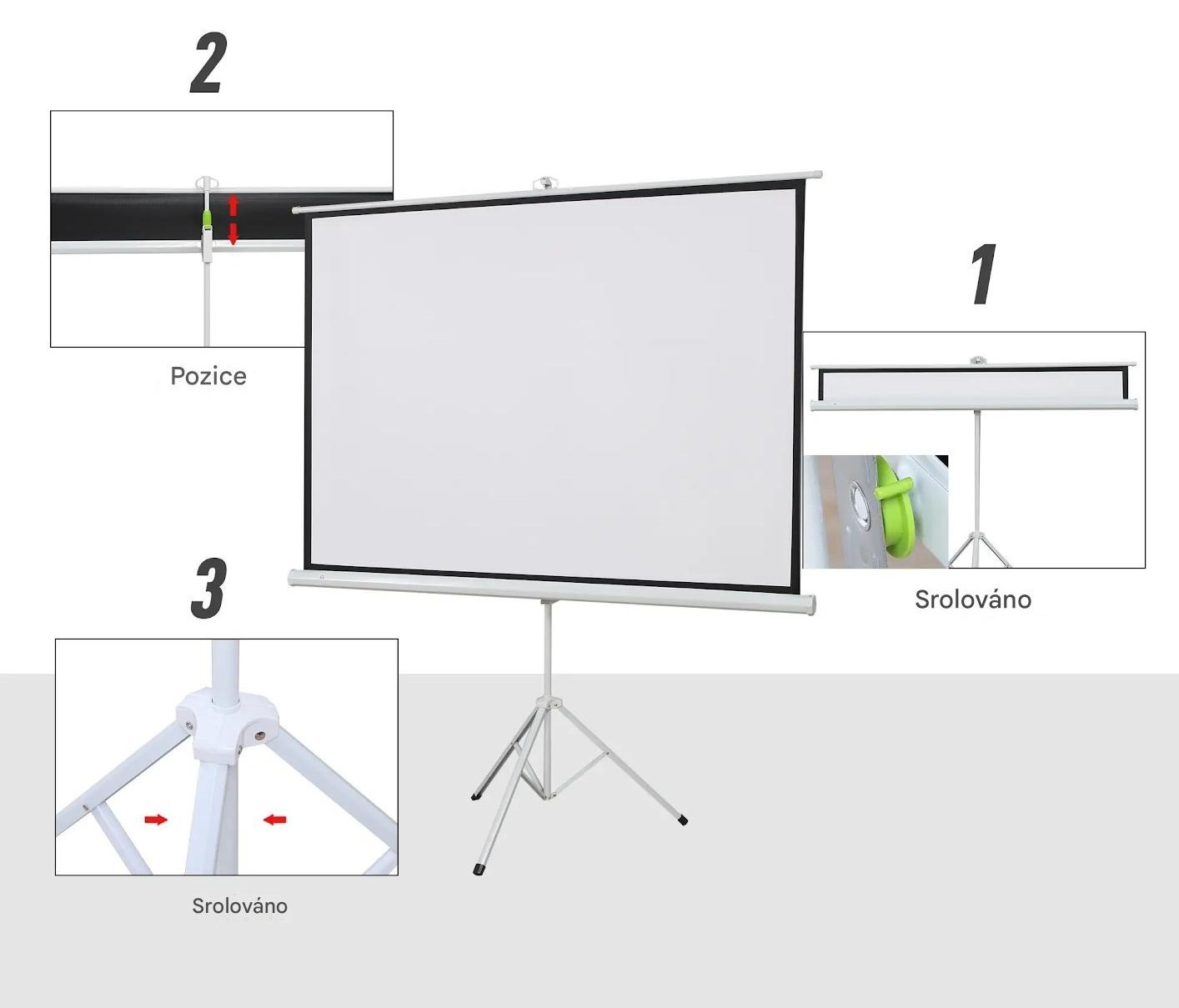 2

Pozice

1

Srolováno

3

Srolováno