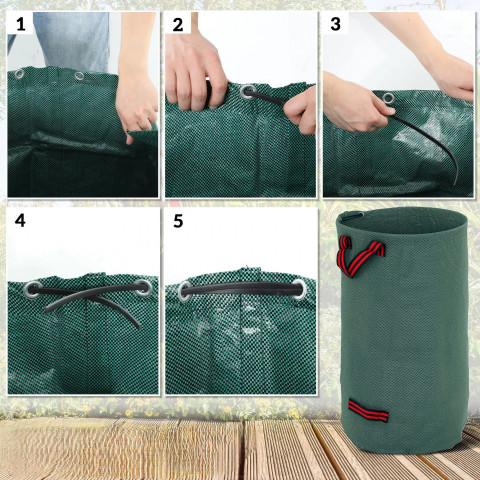 1

2

3

4

5